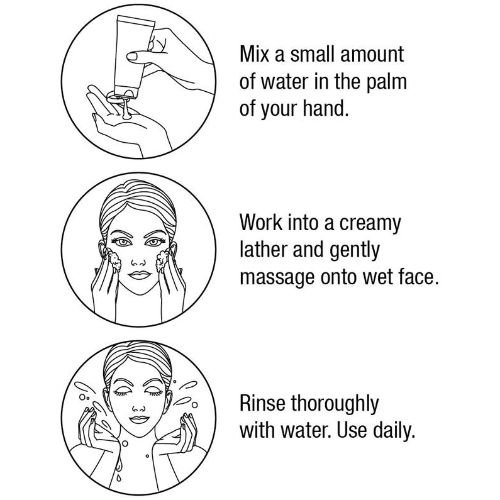 Mix a small amount of water in the palm of your hand.

Work into a creamy lather and gently massage onto wet face.

Rinse thoroughly with water. Use daily.