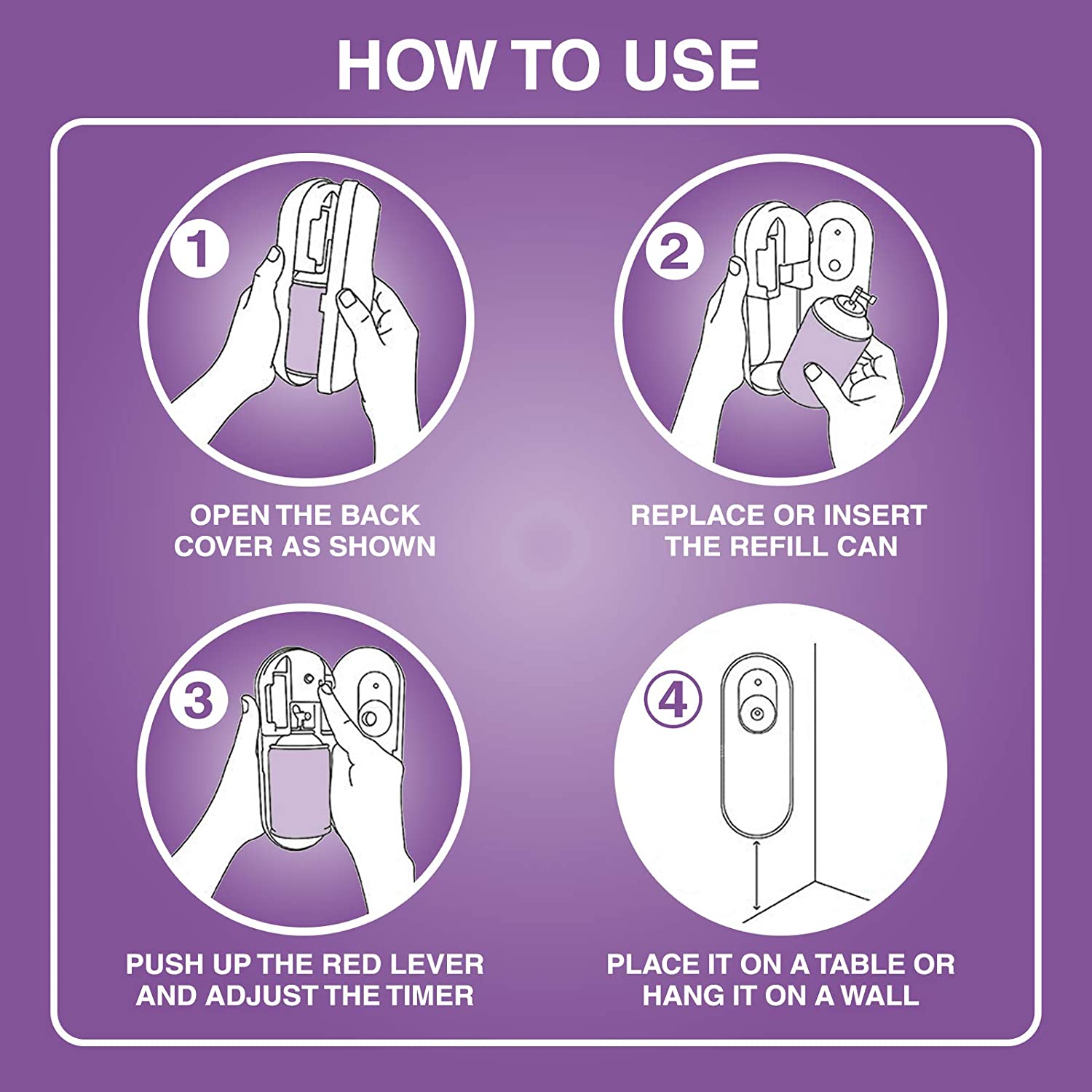 HOW TO USE

1

OPEN THE BACK COVER AS SHOWN

2

REPLACE OR INSERT THE REFILL CAN

3

PUSH UP THE RED LEVER AND ADJUST THE TIMER

4

PLACE IT ON A TABLE OR HANG IT ON A WALL