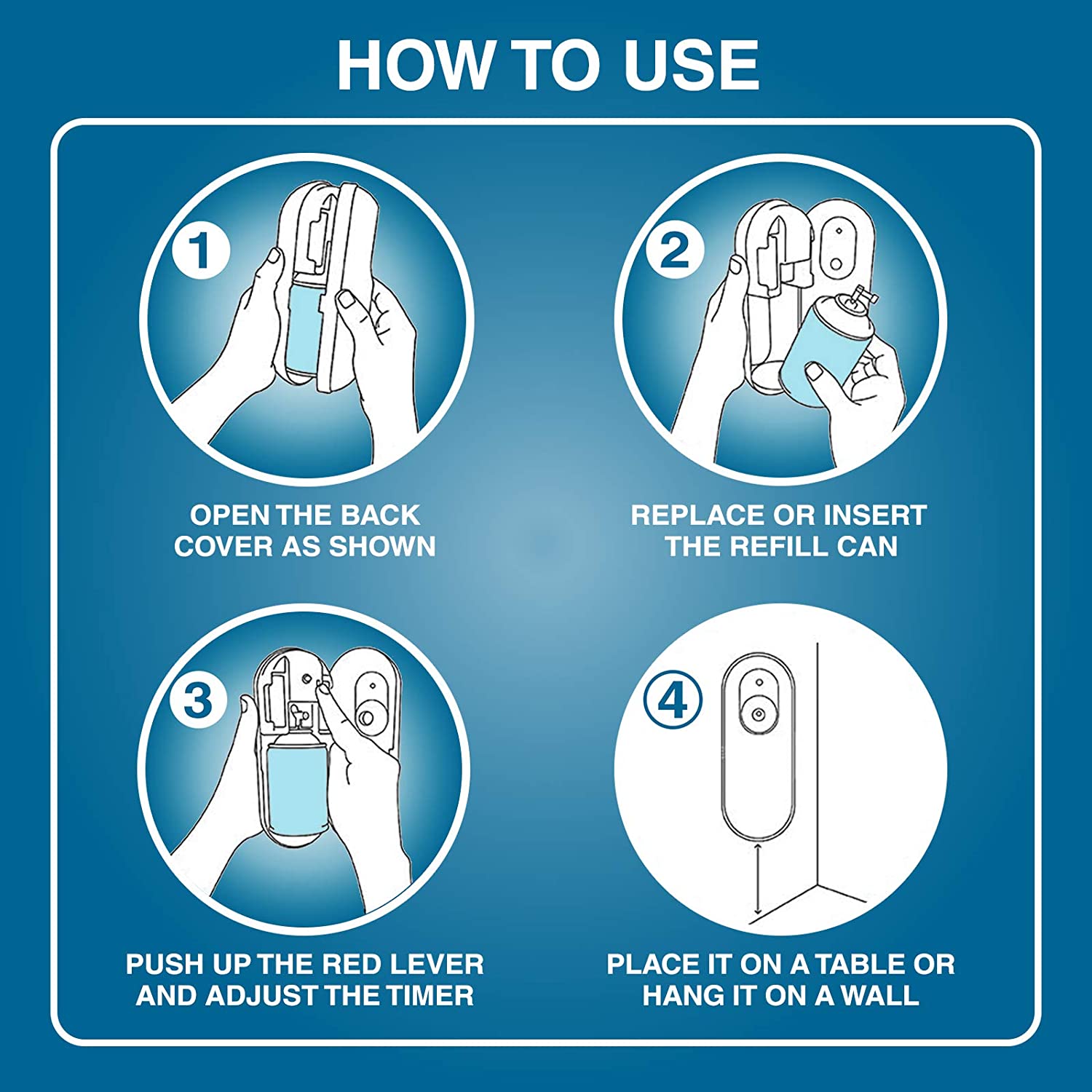 HOW TO USE

1

OPEN THE BACK COVER AS SHOWN

2

REPLACE OR INSERT THE REFILL CAN

3

PUSH UP THE RED LEVER AND ADJUST THE TIMER

4

PLACE IT ON A TABLE OR HANG IT ON A WALL