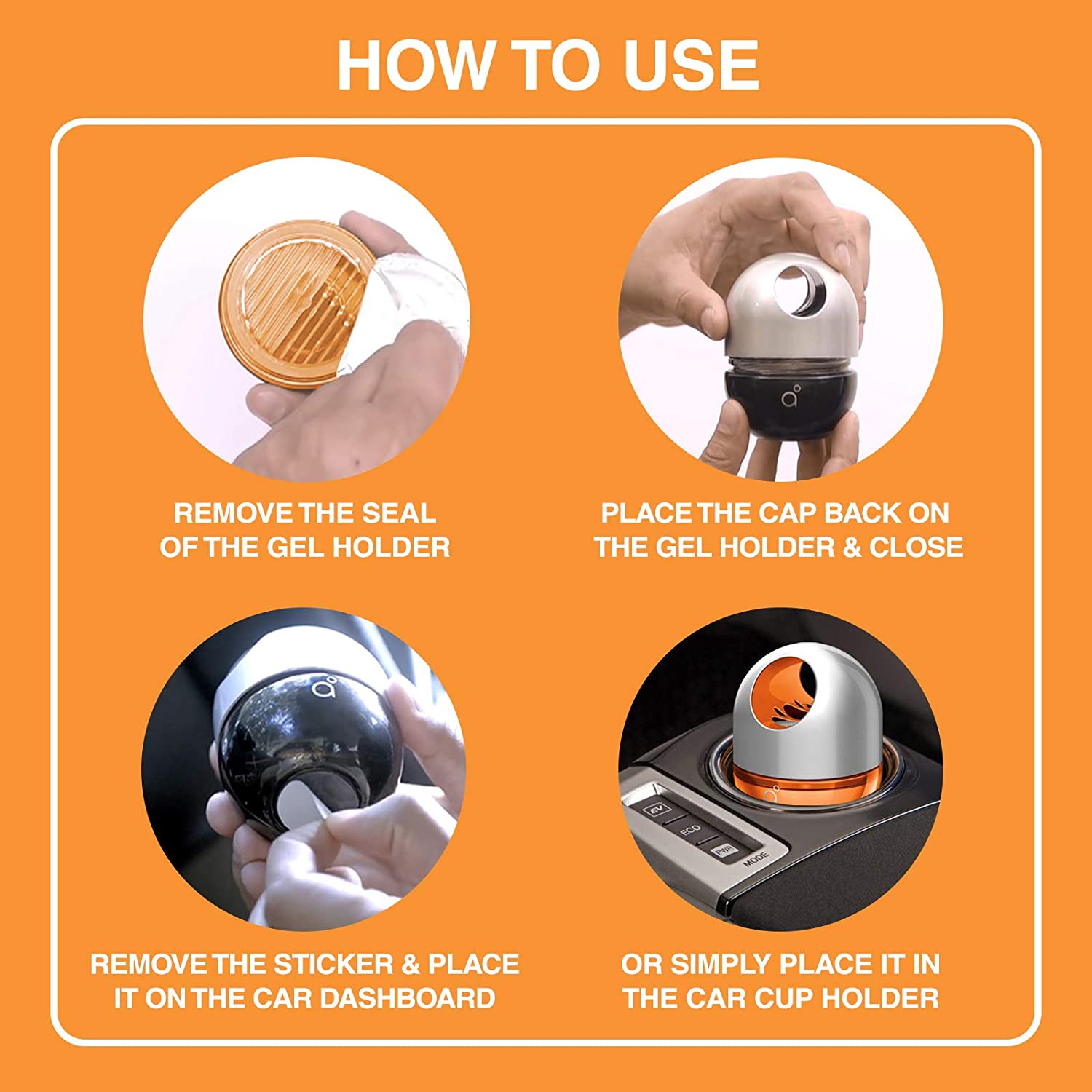 HOW TO USE

REMOVE THE SEAL OF THE GEL HOLDER

PLACE THE CAP BACK ON THE GEL HOLDER & CLOSE

REMOVE THE STICKER & PLACE IT ON THE CAR DASHBOARD

EV
ECO
PWR
MODE

OR SIMPLY PLACE IT IN THE CAR CUP HOLDER