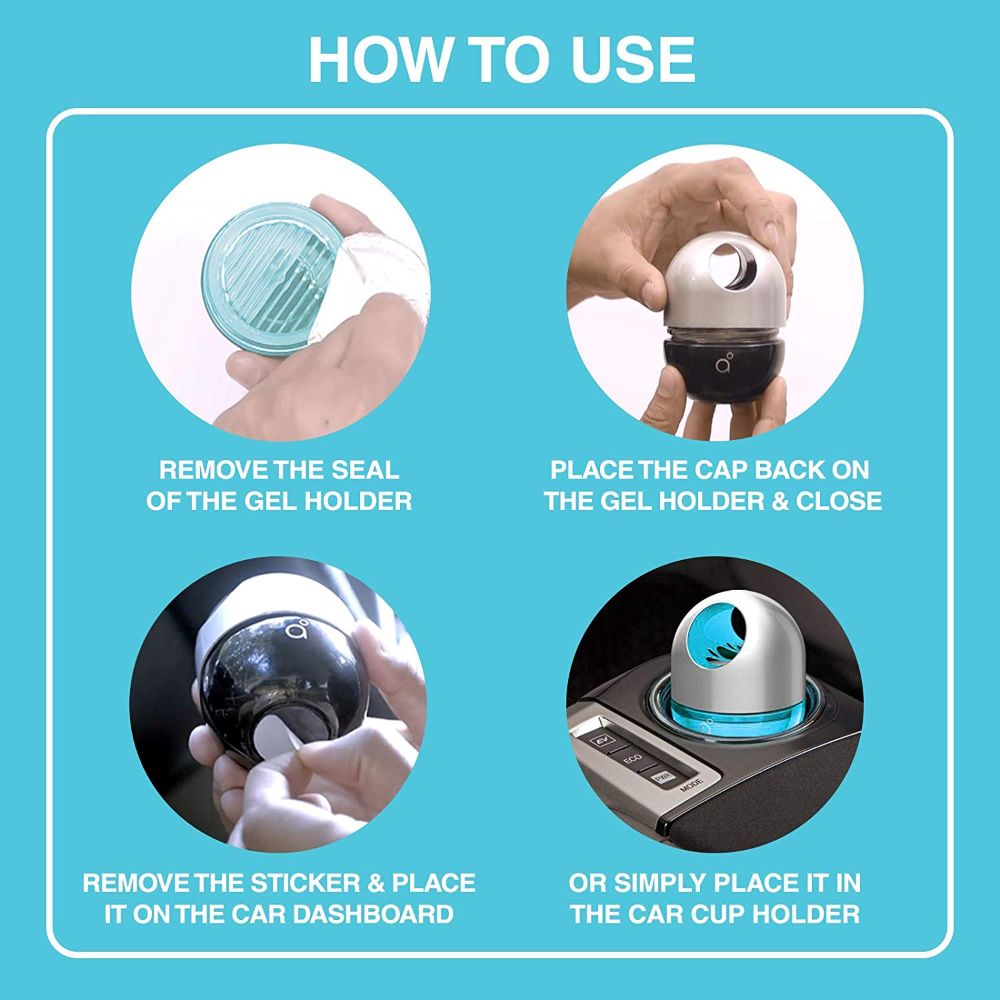 HOW TO USE

REMOVE THE SEAL OF THE GEL HOLDER

PLACE THE CAP BACK ON THE GEL HOLDER & CLOSE

REMOVE THE STICKER & PLACE IT ON THE CAR DASHBOARD

EV
ECO
PWR
MODE

OR SIMPLY PLACE IT IN THE CAR CUP HOLDER