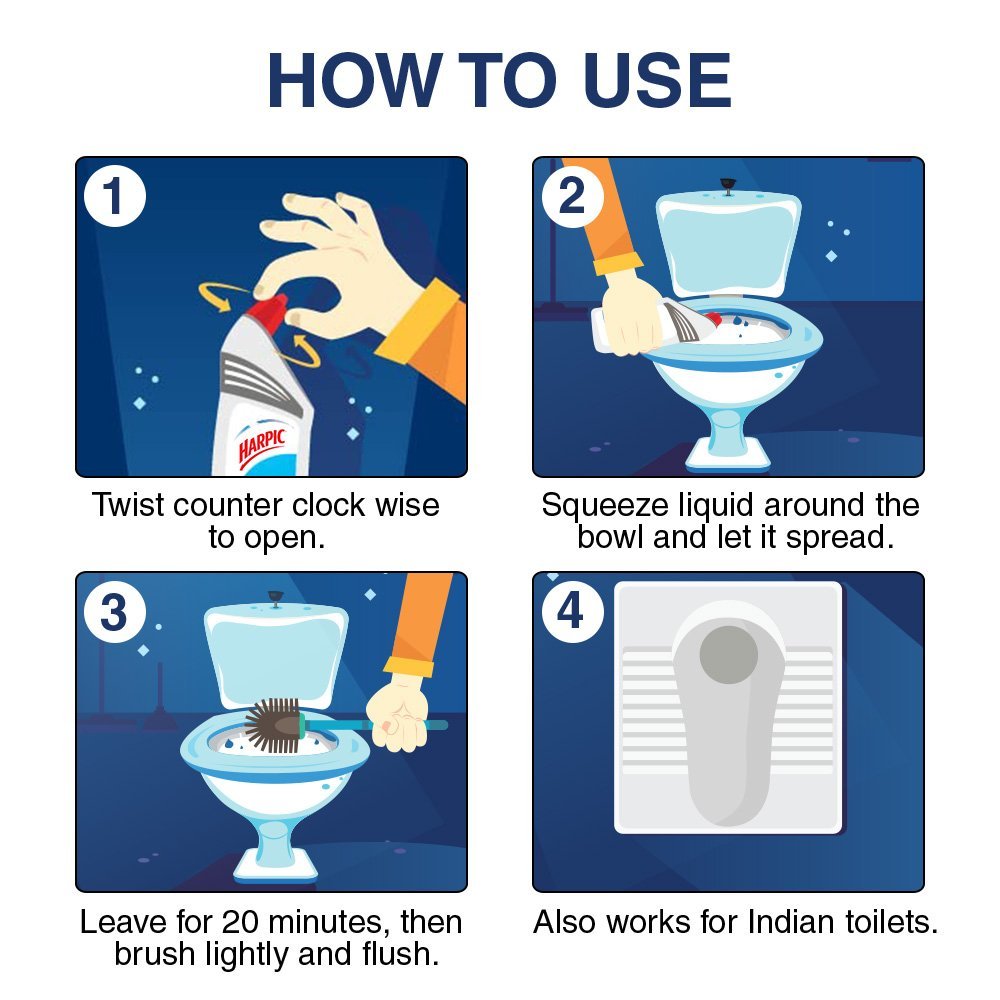 HOW TO USE

1

HARPIC

Twist counter clock wise to open.

2

Squeeze liquid around the bowl and let it spread.

3

Leave for 20 minutes, then brush lightly and flush.

4

Also works for Indian toilets.