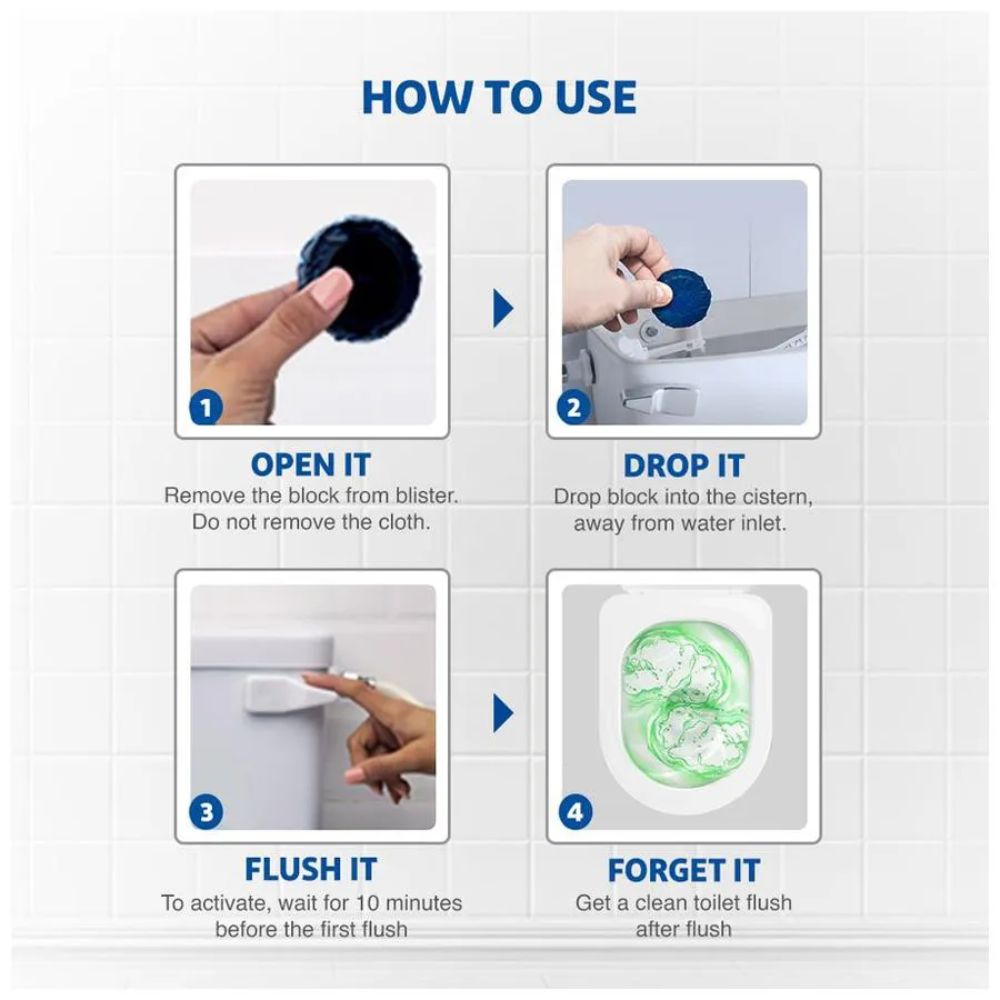 HOW TO USE

1

OPEN IT
Remove the block from blister. Do not remove the cloth.

2

DROP IT
Drop block into the cistern, away from water inlet.

3

FLUSH IT
To activate, wait for 10 minutes before the first flush

4

FORGET IT
Get a clean toilet flush after flush