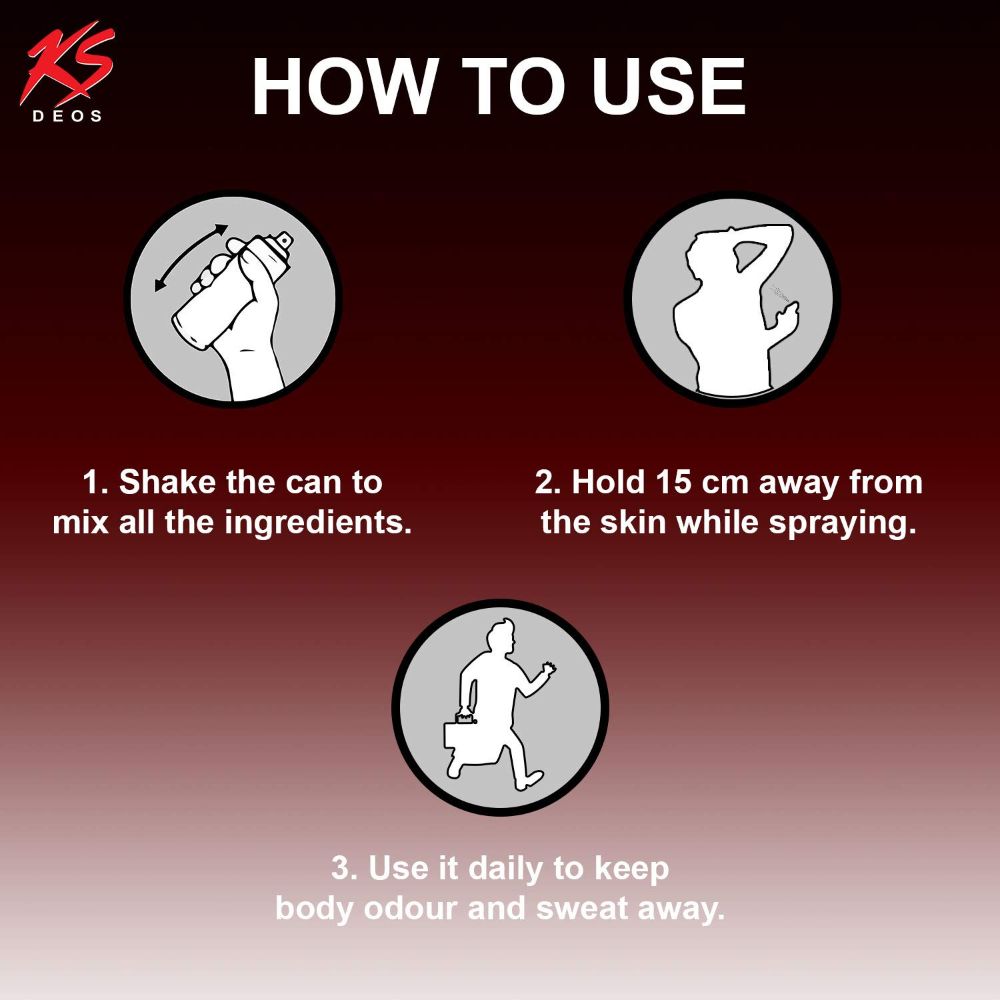 KS
DEOS

HOW TO USE

1. Shake the can to mix all the ingredients.

2. Hold 15 cm away from the skin while spraying.

3. Use it daily to keep body odour and sweat away.