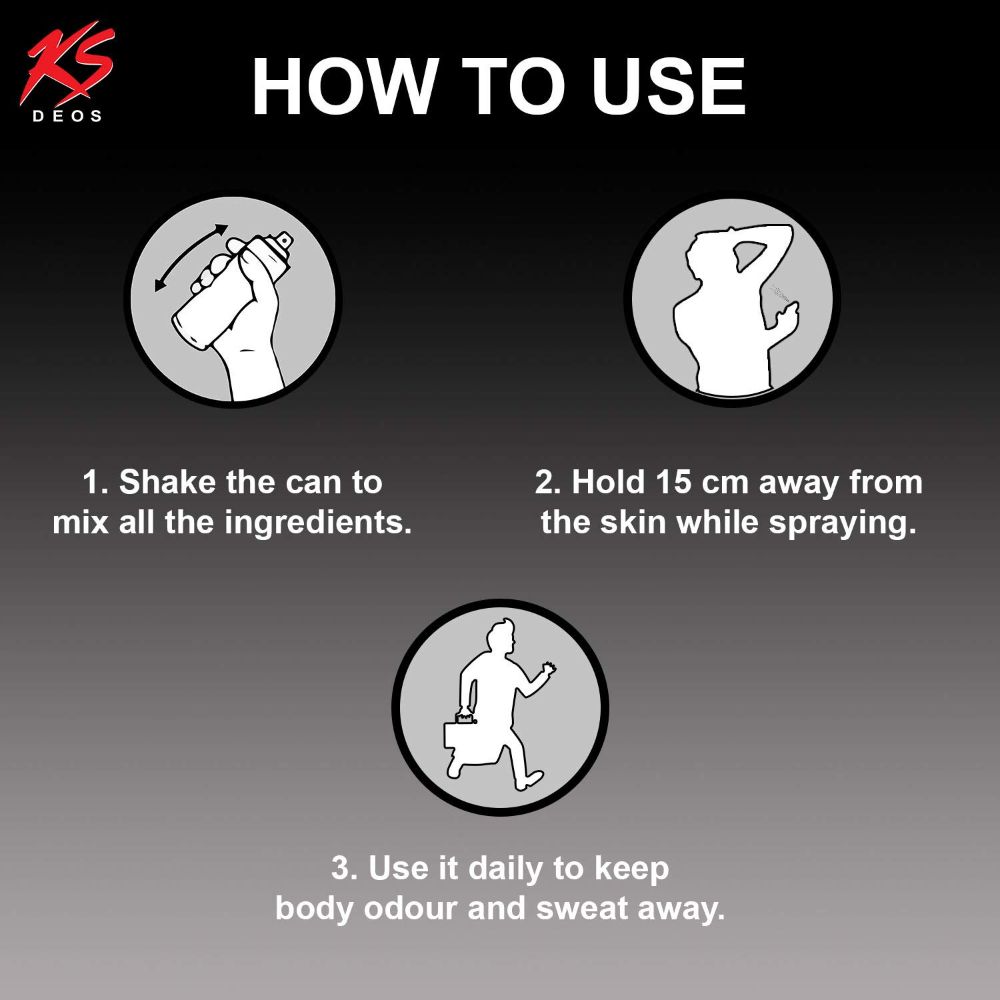 KS
DEOS

HOW TO USE

1. Shake the can to mix all the ingredients.

2. Hold 15 cm away from the skin while spraying.

3. Use it daily to keep body odour and sweat away.