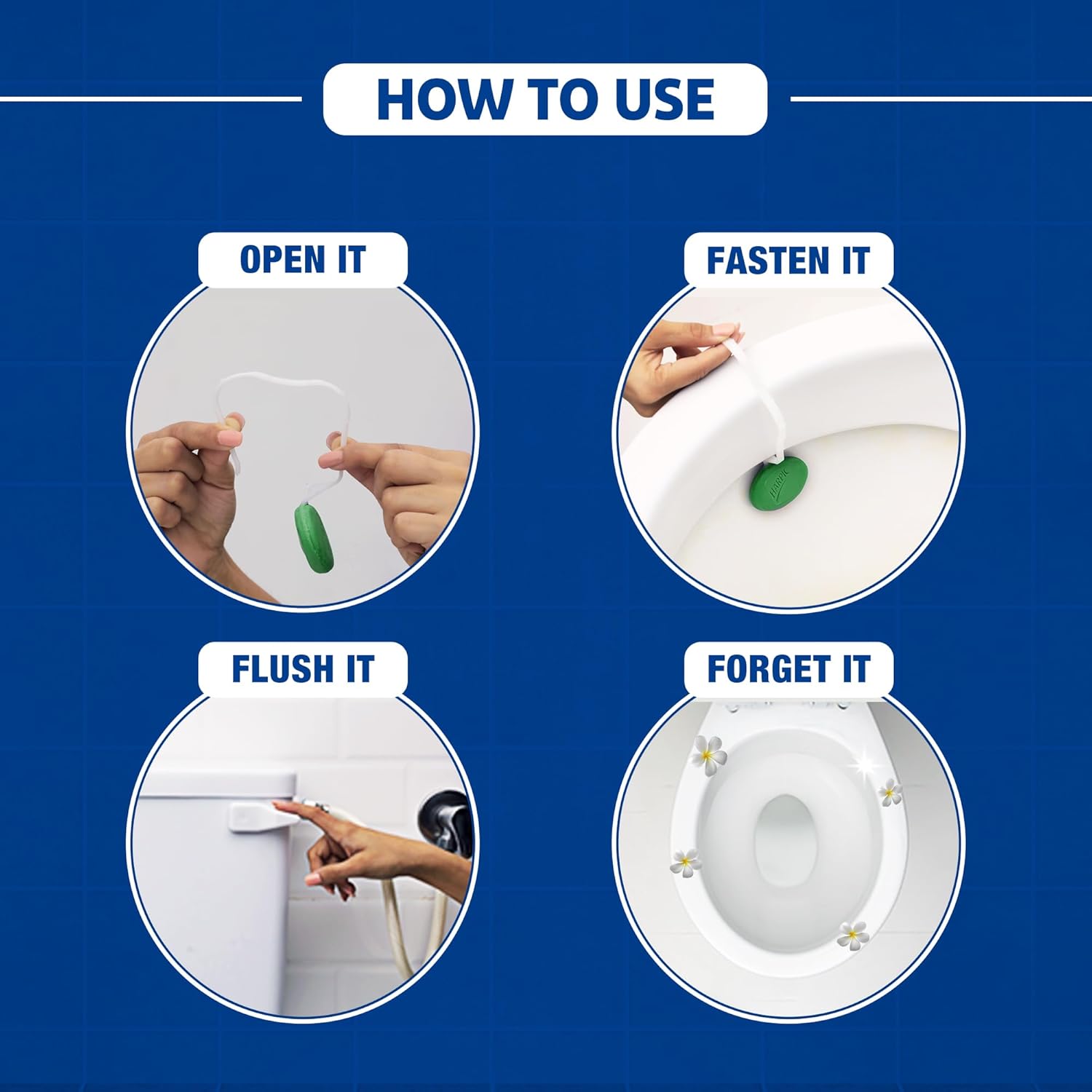 HOW TO USE

OPEN IT

FASTEN IT

HARPIC

FLUSH IT

FORGET IT