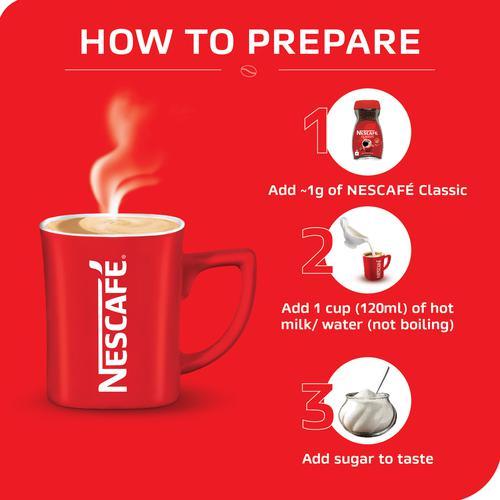 HOW TO PREPARE

NESCAFÉ

1
NESCAFÉ
Add ~1g of NESCAFÉ Classic

2
Add 1 cup (120ml) of hot milk/ water (not boiling)

3
Add sugar to taste